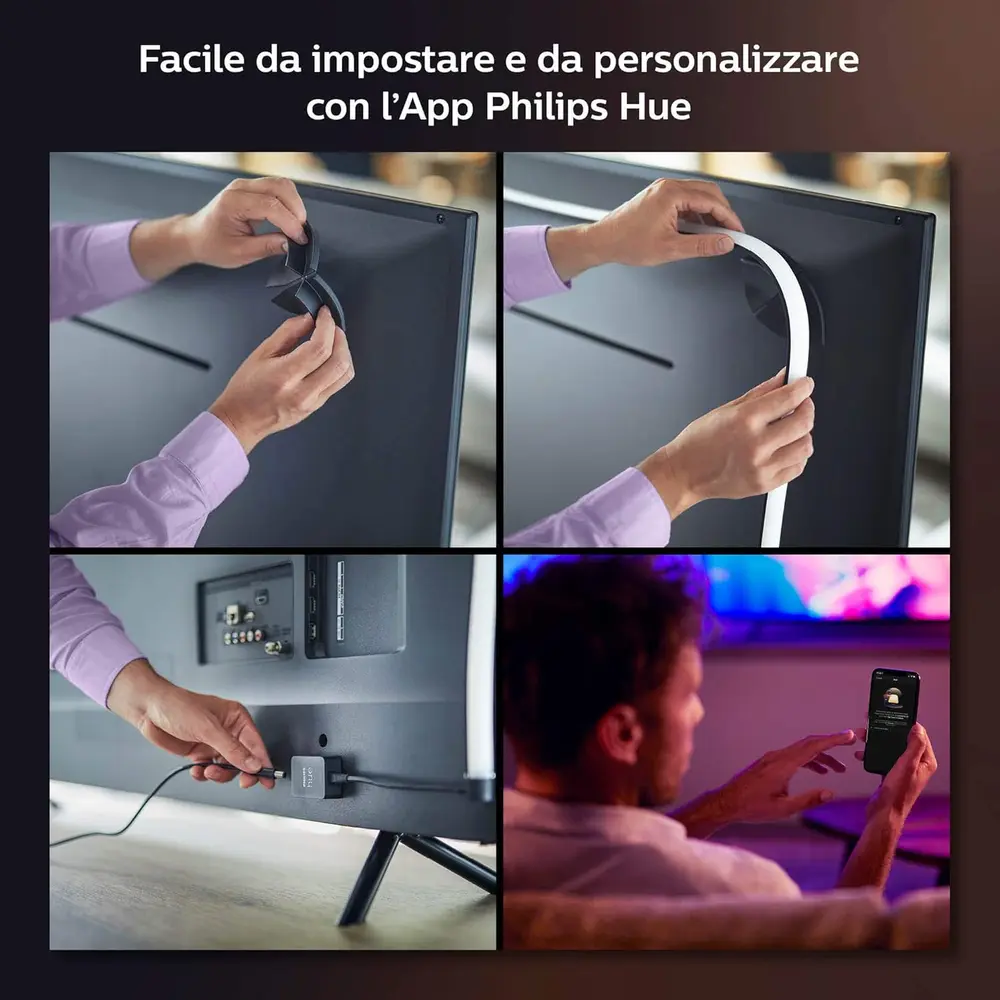 Facile da impostare e da personalizzare con l'App Philips Hue